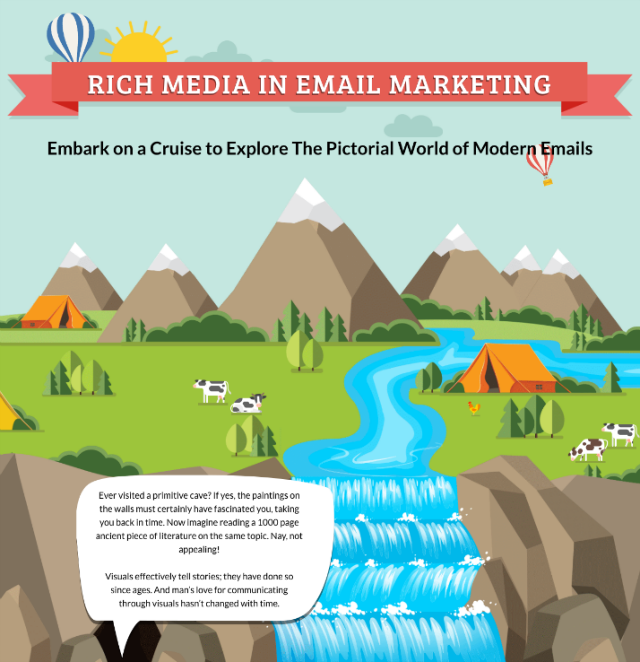 RICH MEDIA IN EMAIL MARKETING

Embark on a Cruise to Explore The Pictorial World of Modern Emails

Ever visited a primitive cave? If yes, the paintings on the walls must certainly have fascinated you, taking you back in time. Now imagine reading a 1000 page ancient piece of literature on the same topic. Nay, not appealing!

Visuals effectively tell stories; they have done so since ages. And man's love for communicating through visuals hasn't changed with time.